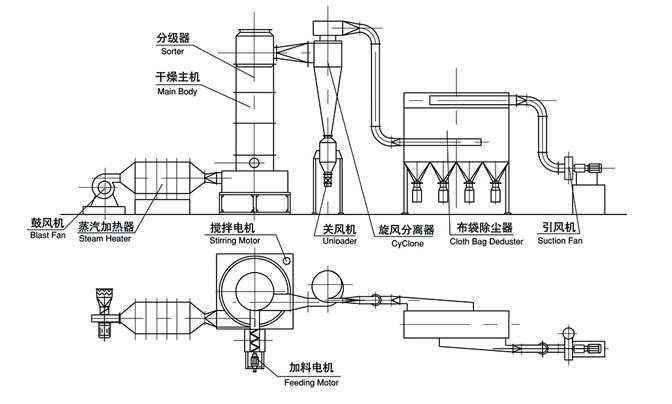 分级器
Sorter

干燥主机
Main Body

鼓风机
Blast Fan

蒸汽加热器
Steam Heater

搅拌电机
Stirring Motor

关风机
Unloader

旋风分离器
CyClone

布袋除尘器
Cloth Bag Deduster

引风机
Suction Fan

加料电机
Feeding Motor